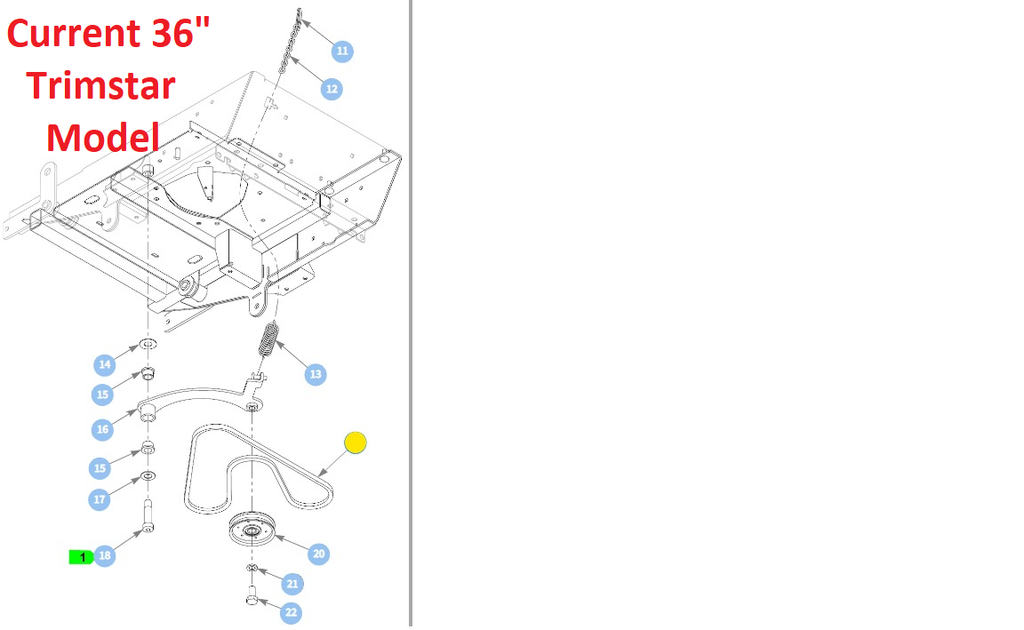 Current 36"
Trimstar
Model

11
12
13
14
15
16
15
17
1
18
20
21
22