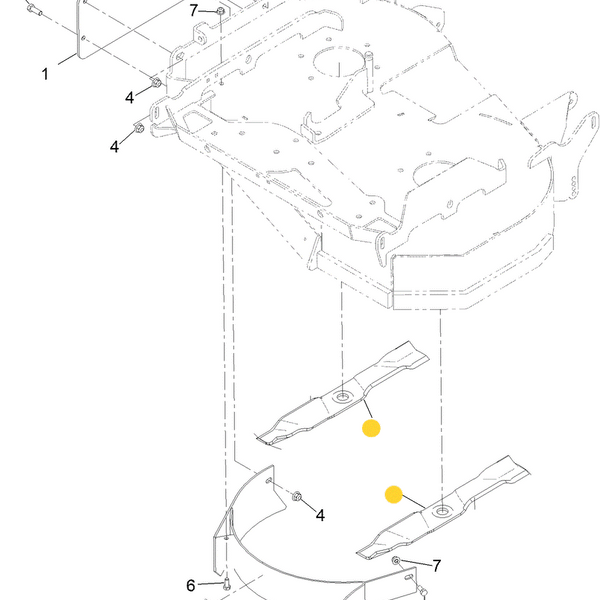 7
1
4
4
4
7
6