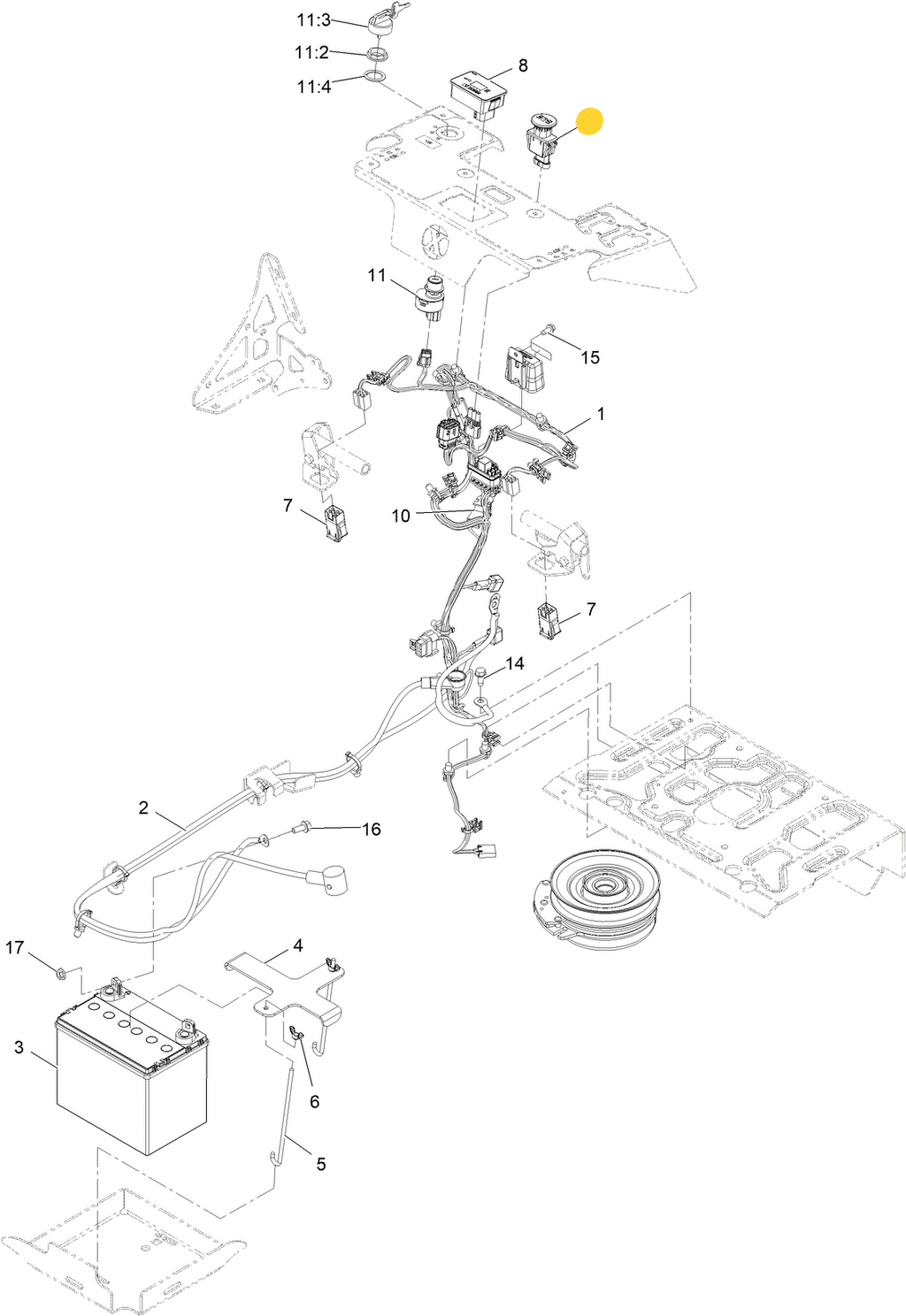 11:3
11:2
11:4
8
11
15
1
7
10
7
14
2
16
17
4
3
6
5