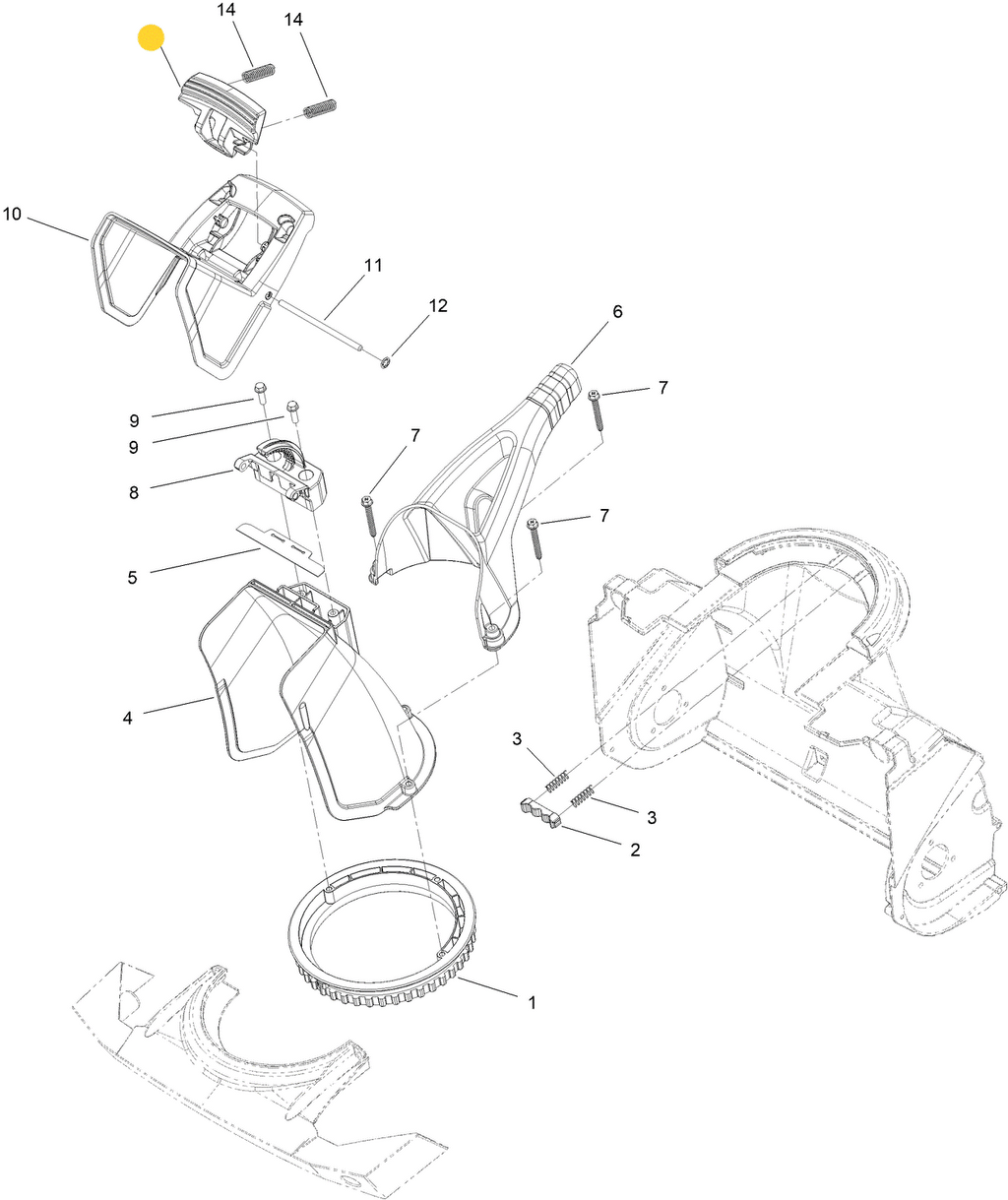 14
14
10
11
12
6
7
9
9
7
8
7
5
4
3
3
2
1