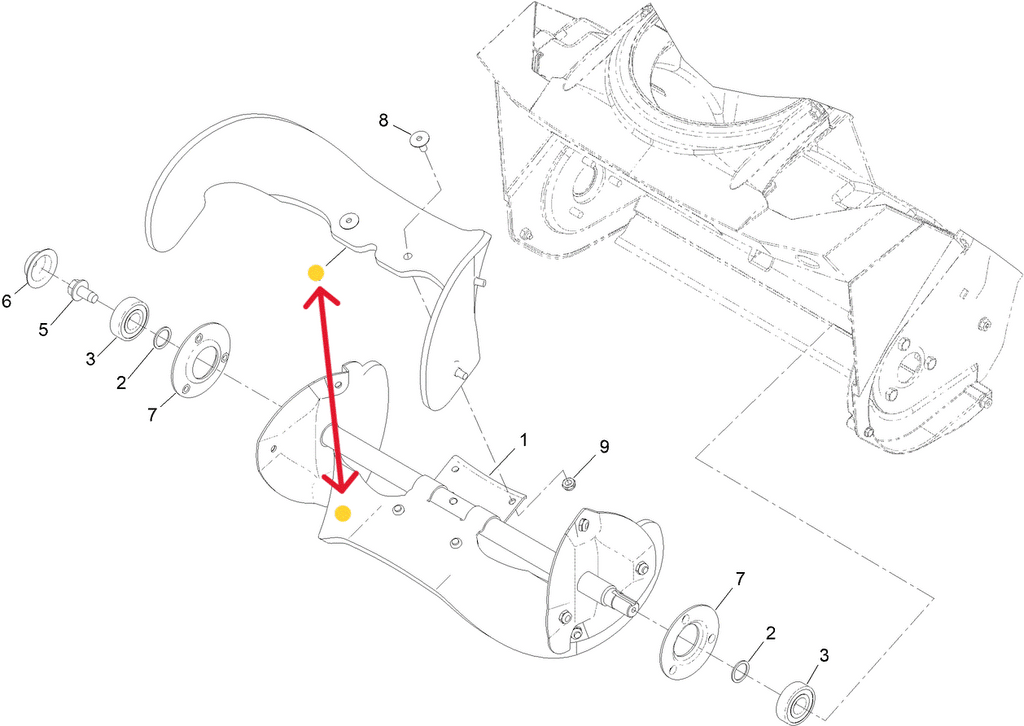 8
6
5
3
2
7
1
9
7
2
3