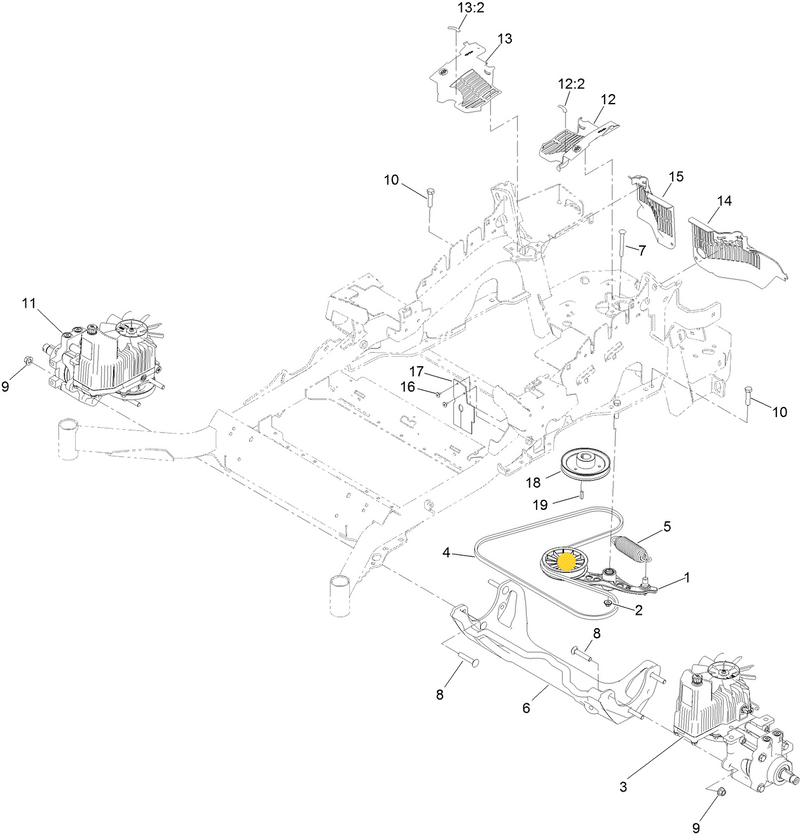 13:2
13
12:2
12
10
15
14
7
11
9
17
16
10
18
19
5
4
1
2
8
8
6
3
9