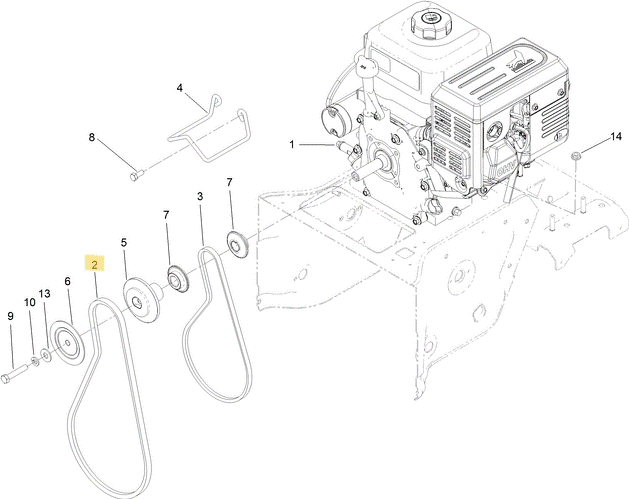 4
8
1
14
7
3
7
5
2
6
13
10
9
OHV