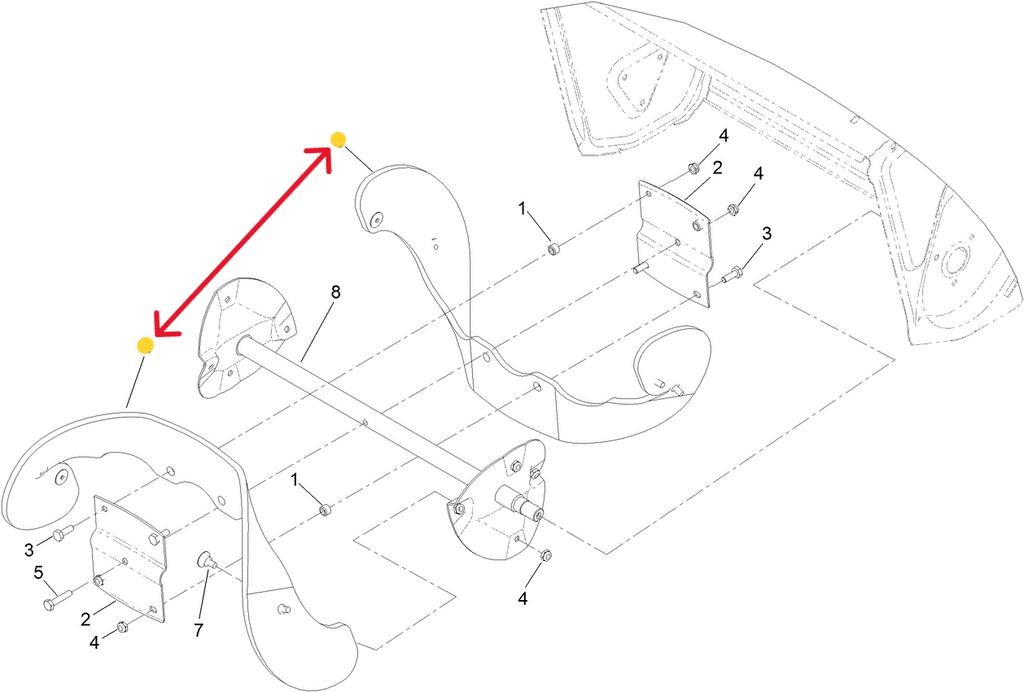 4
2
4
1
3
8
1
3
5
2
4
7
4