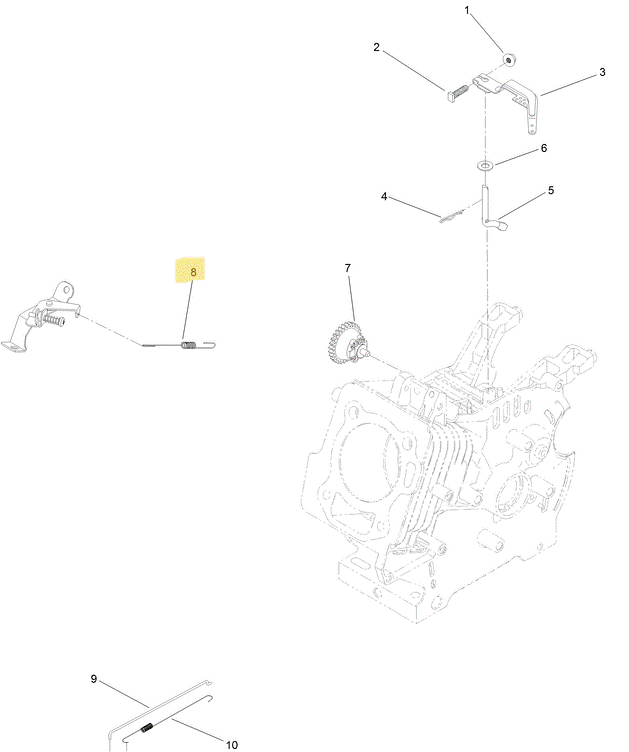 1
2
3
6
4
5
8
7
9
10