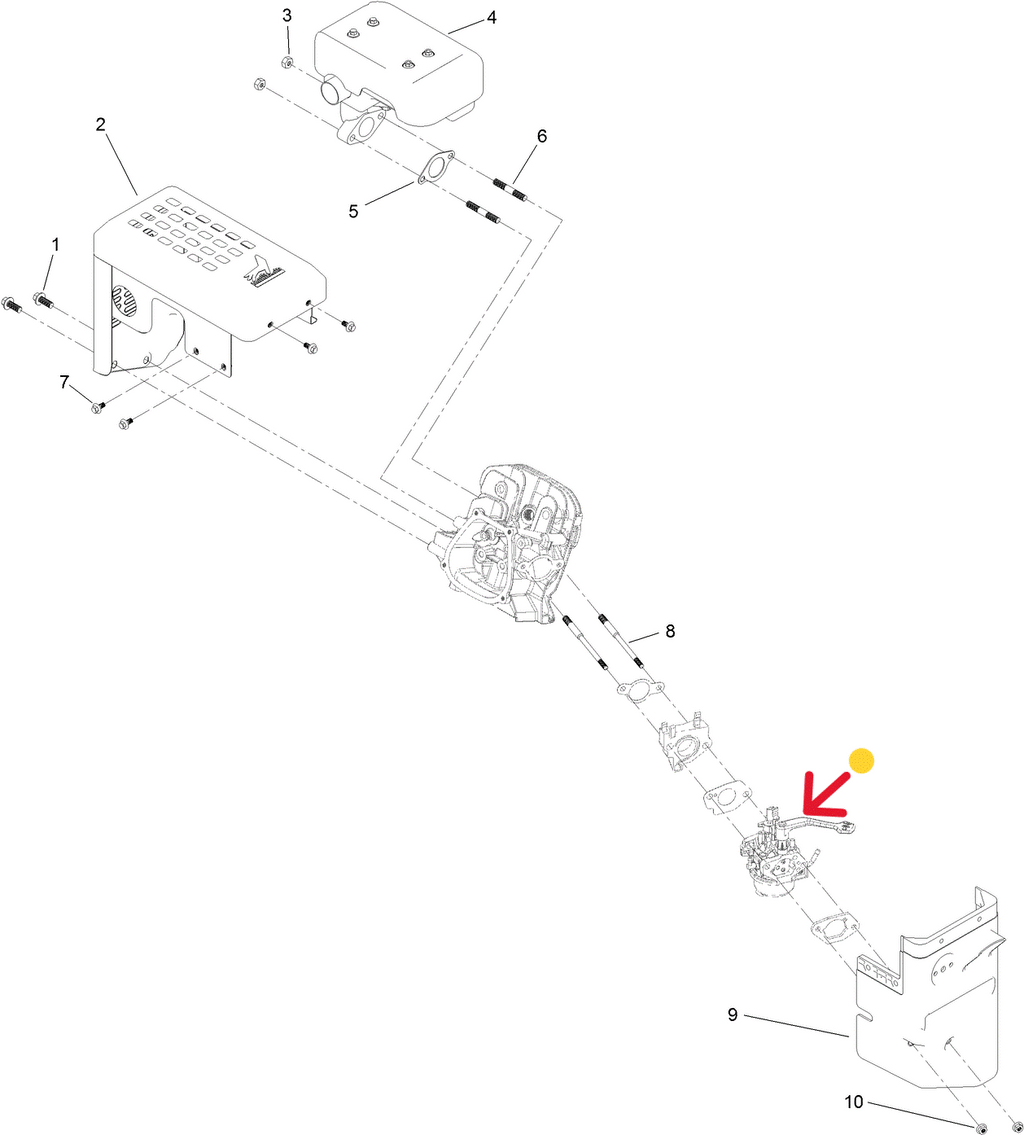 3
4
2
6
5
1
7
8
9
10