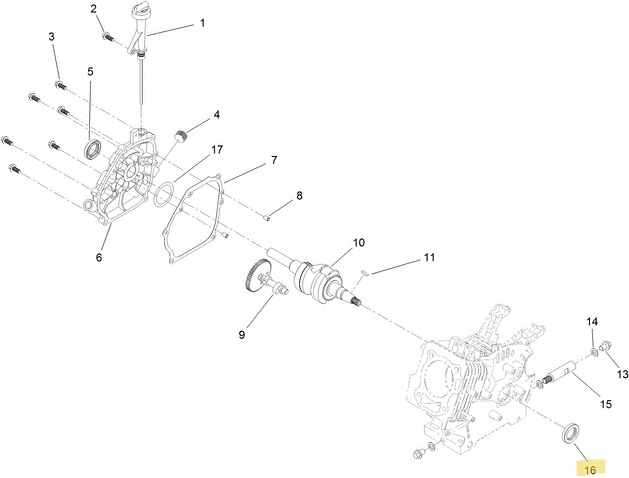 2
1
3
5
4
17
7
8
6
10
11
9
14
13
15
16