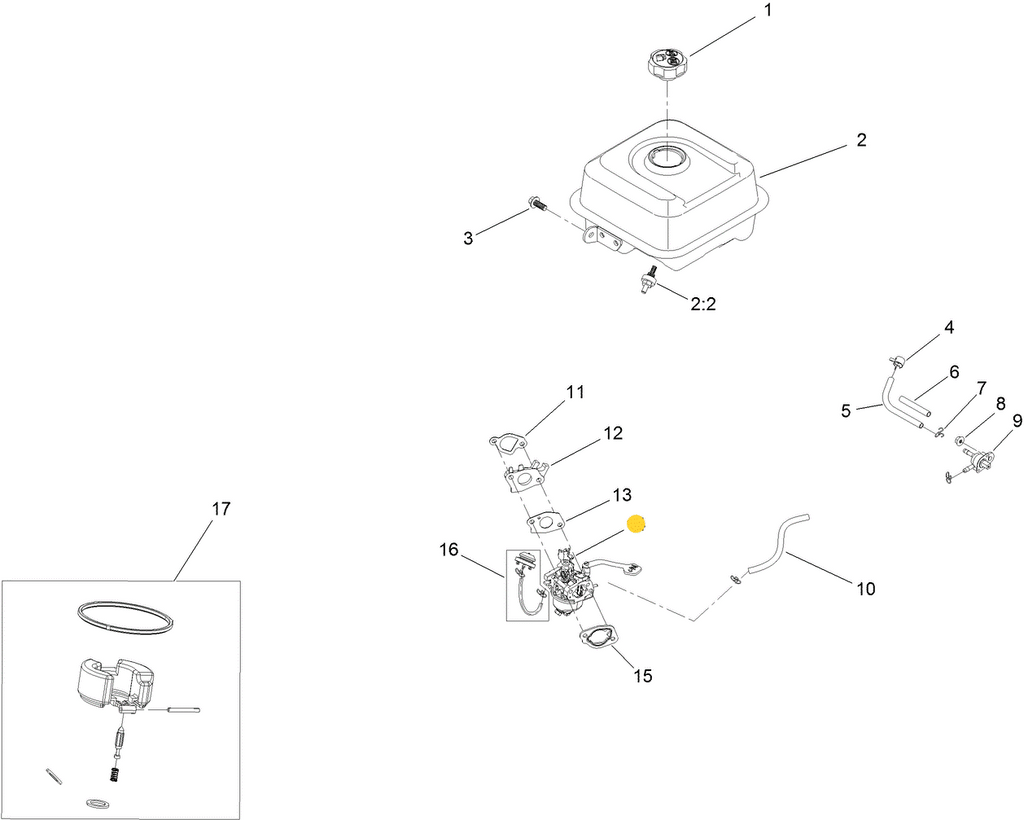 1
2
3
2:2
4
6
7
5
8
9
11
12
13
16
10
15
17