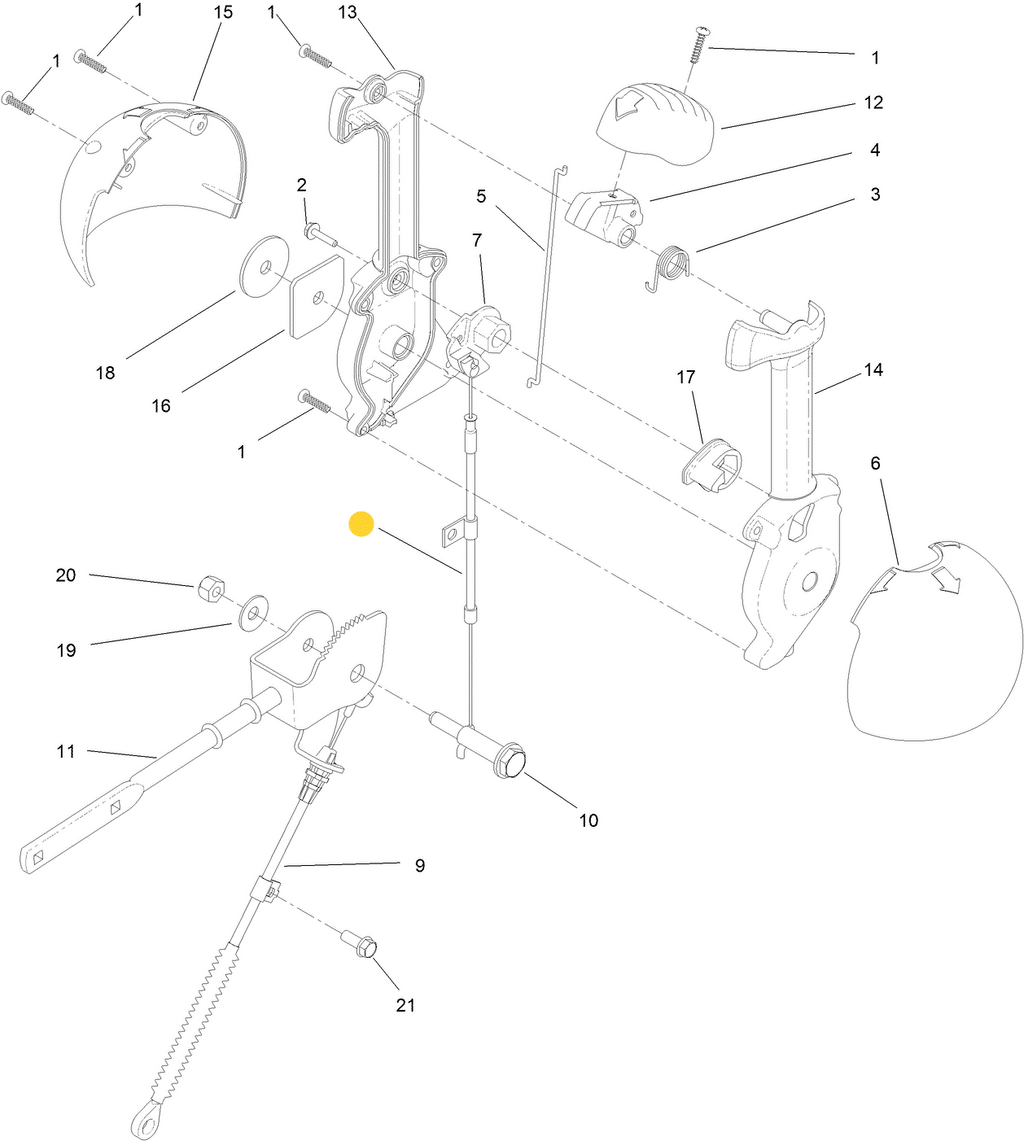 1
15
1
13
1
1
12
4
2
5
3
7
18
16
17
14
1
6
20
19
11
10
9
21