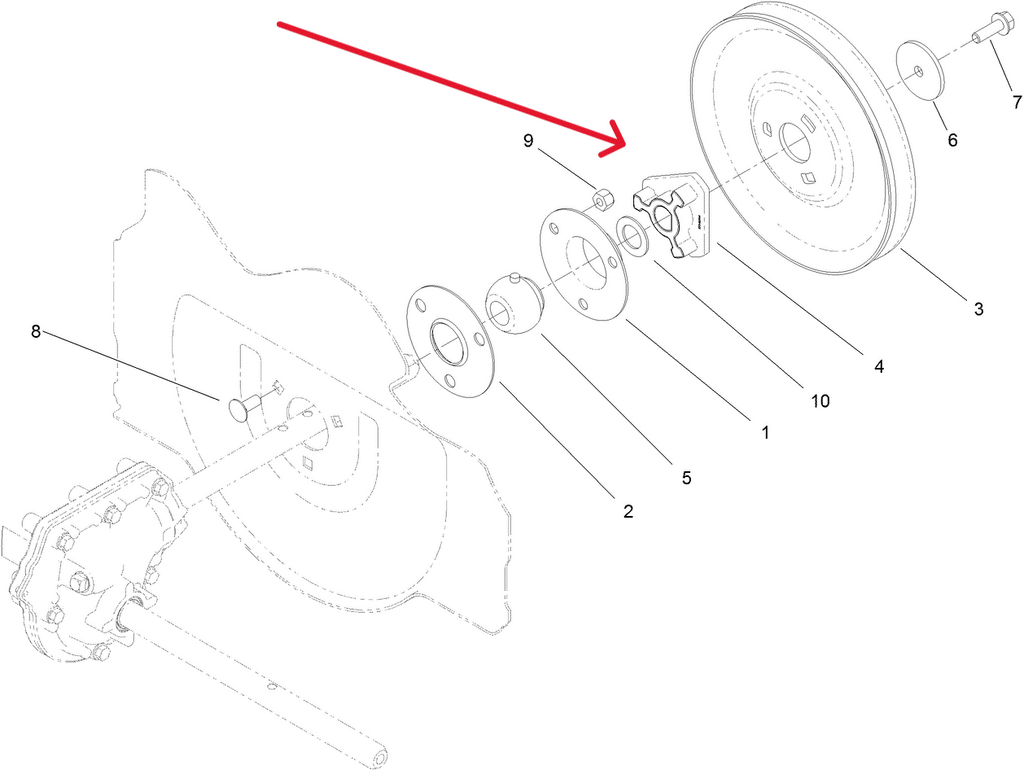 9
7
6
3
4
10
1
5
2
8