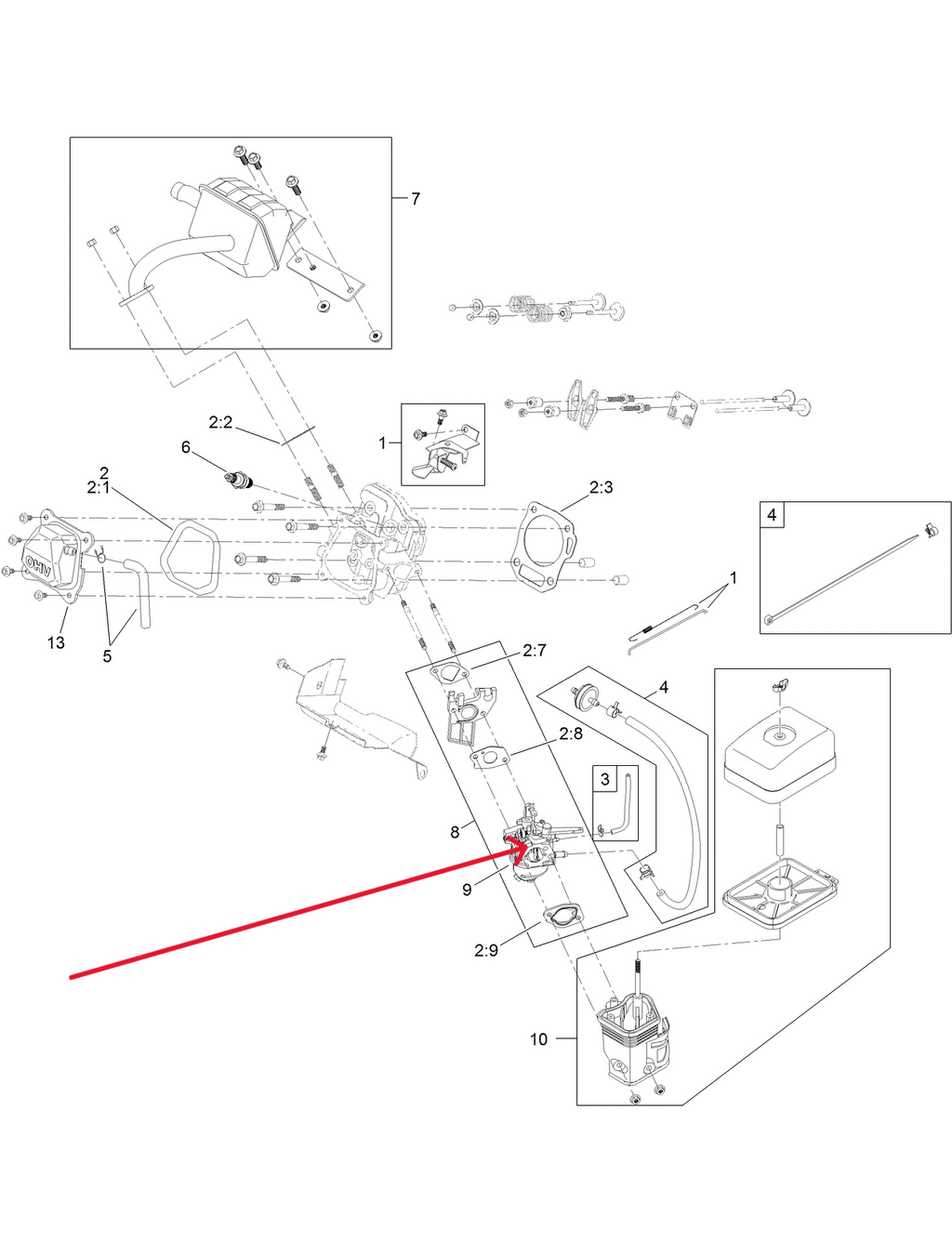 7

2:2

1

6

2
2:1

2:3

4

OHV

1

13

5

2:7

4

2:8

3

8

9

2:9

10