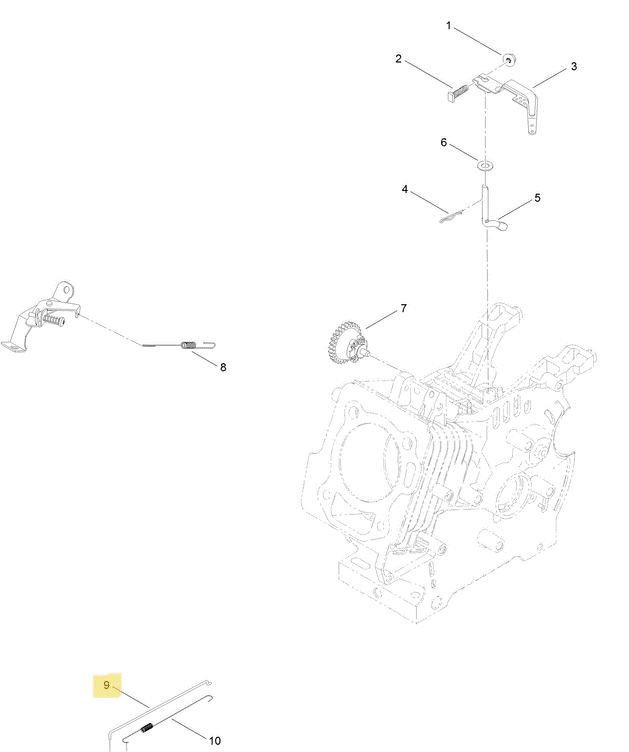 1
2
3
6
4
5
7
8
9
10