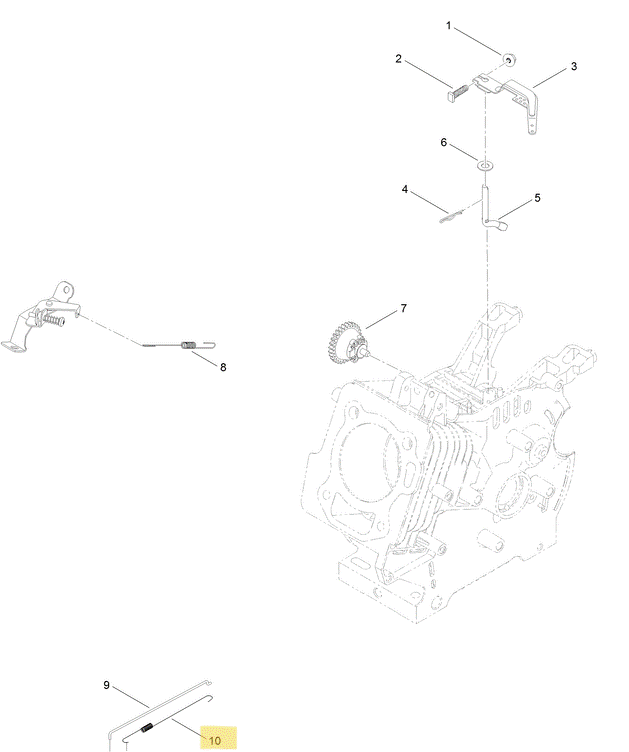 1
2
3
6
4
5
7
8
9
10