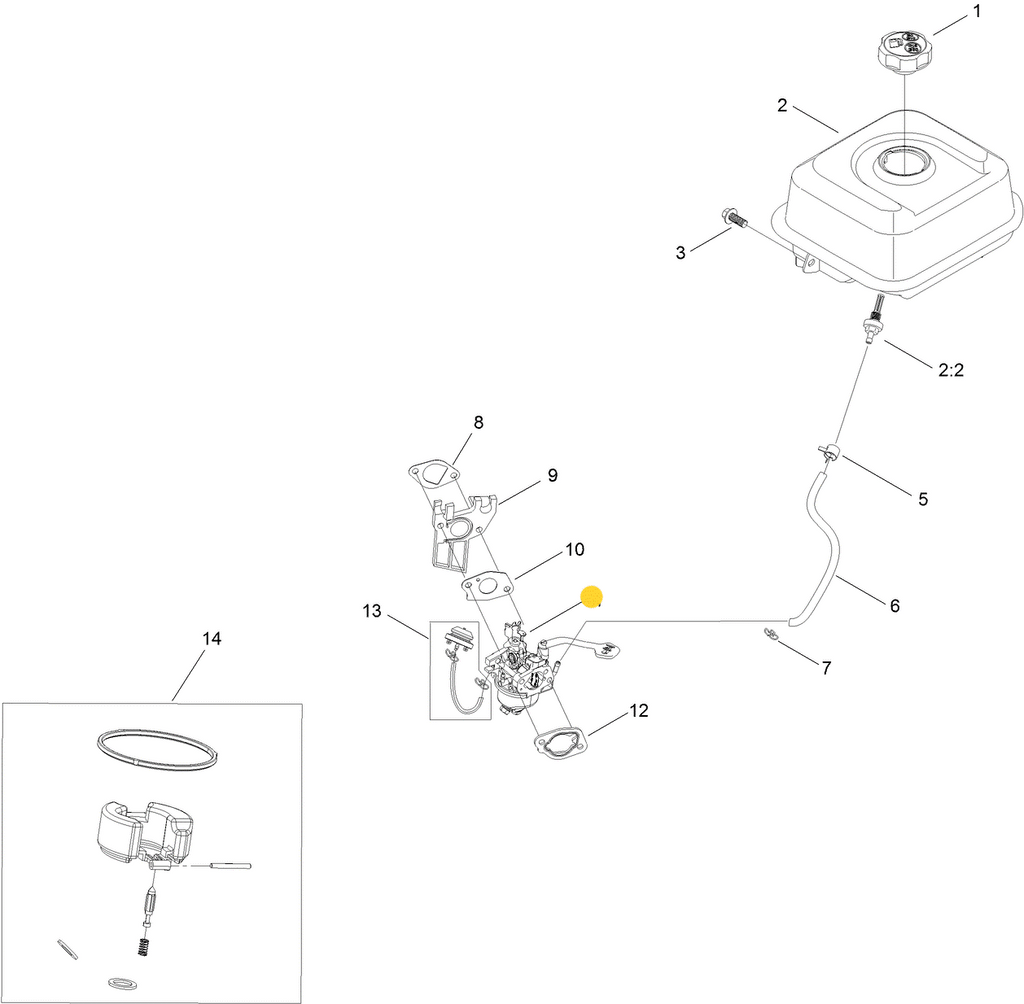 1
2
3
2:2
8
9
5
10
6
13
7
14
12