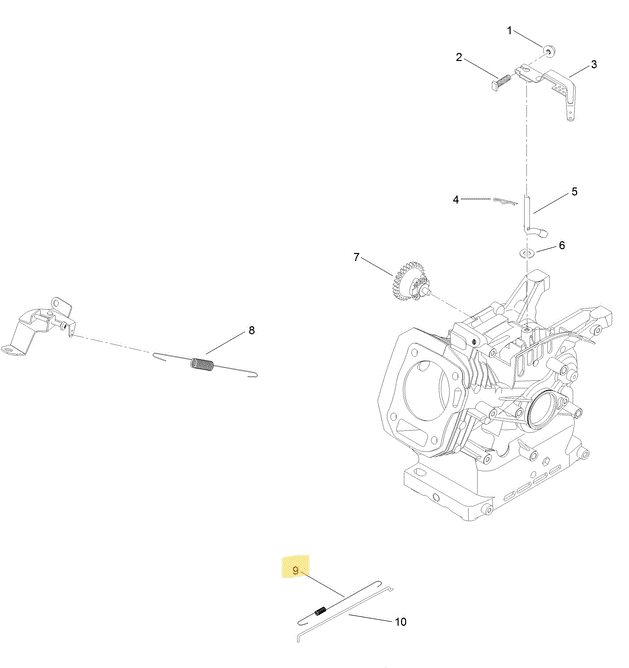 1
2
3
4
5
6
7
8
9
10