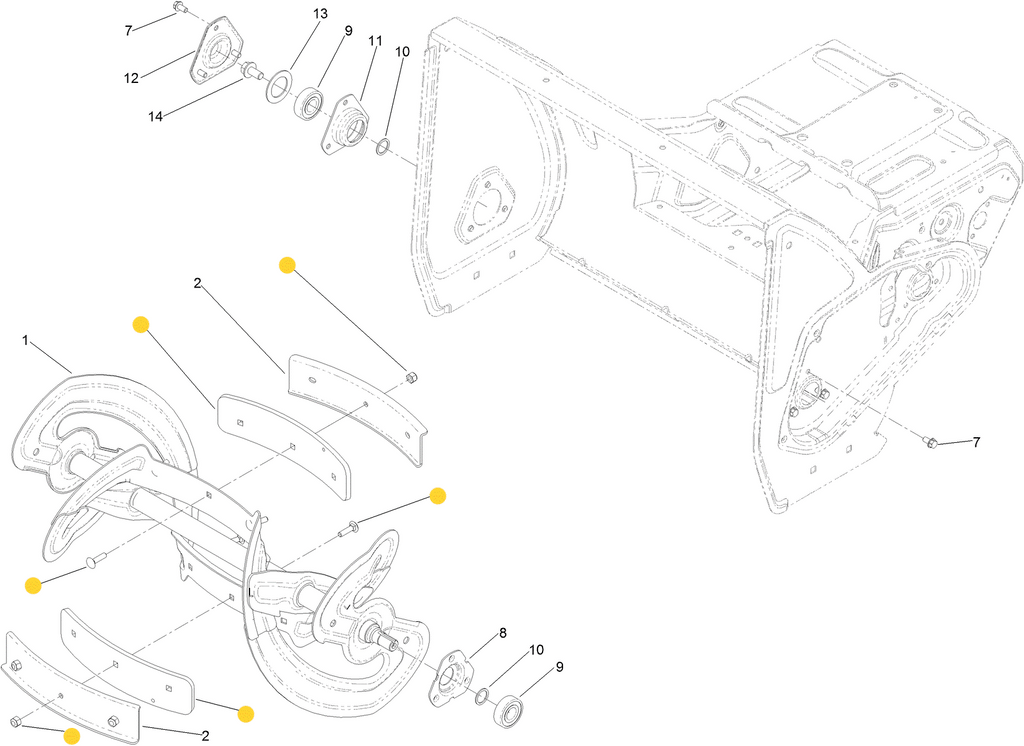 7
13
9
11
10
12
14
2
1
7
8
10
9
2