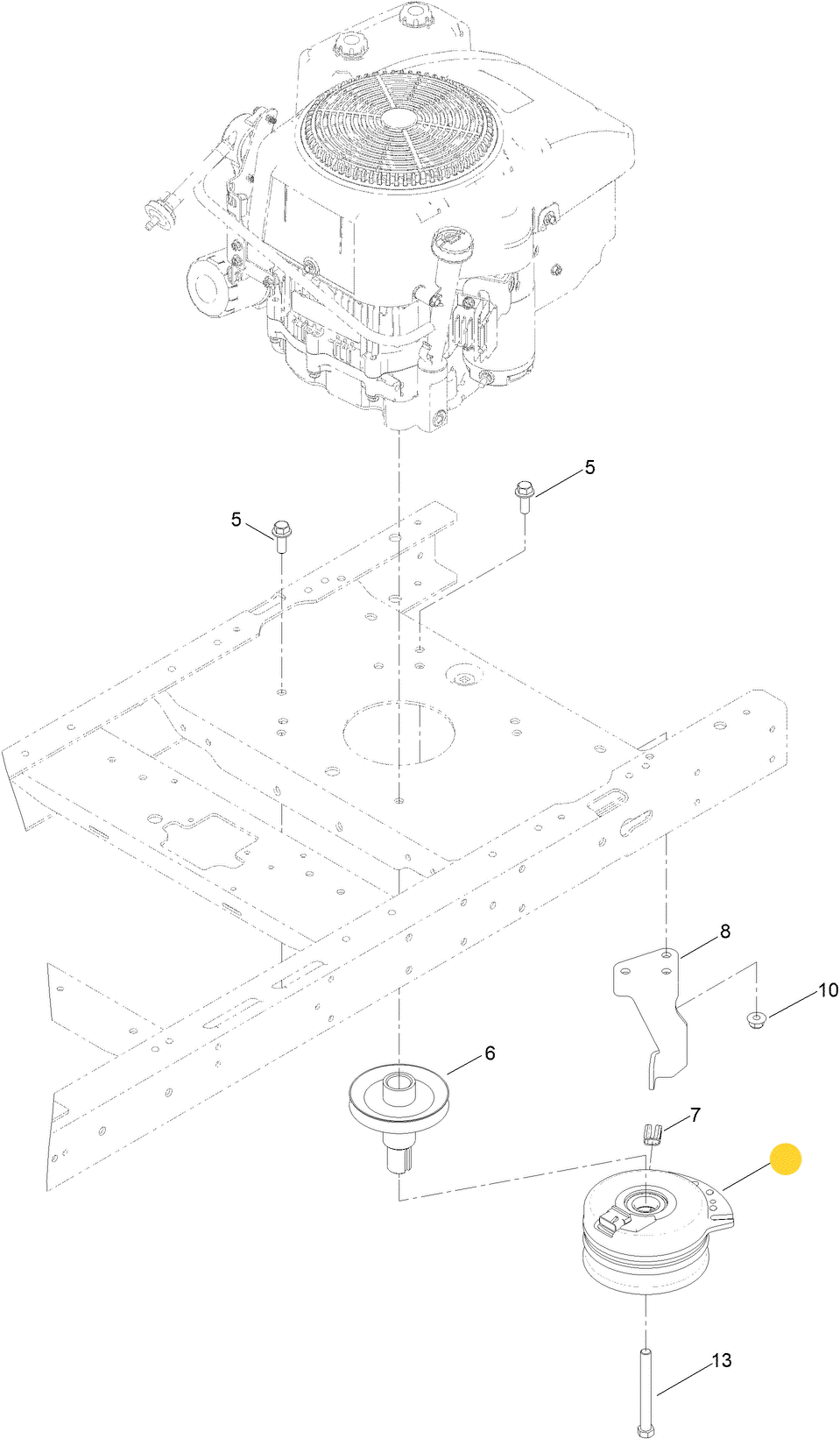 5
5
8
10
6
7
13