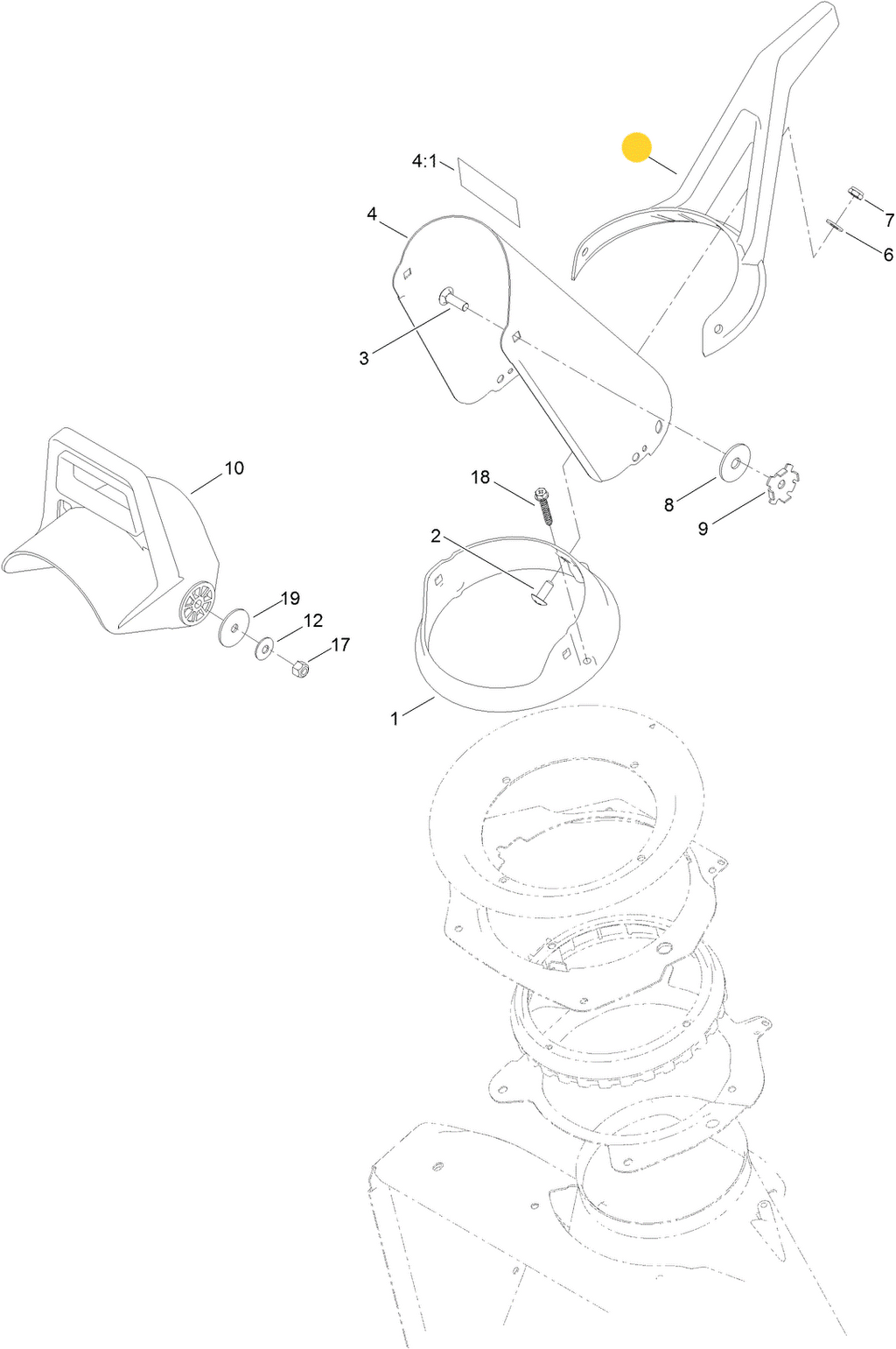 4:1
4
7
6
3
10
18
8
9
2
19
12
17
1