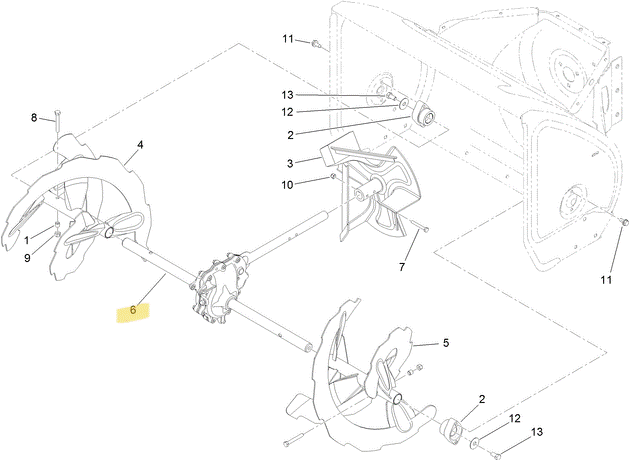 11
13
12
2
8
4
3
10
1
9
7
11
6
5
2
12
13