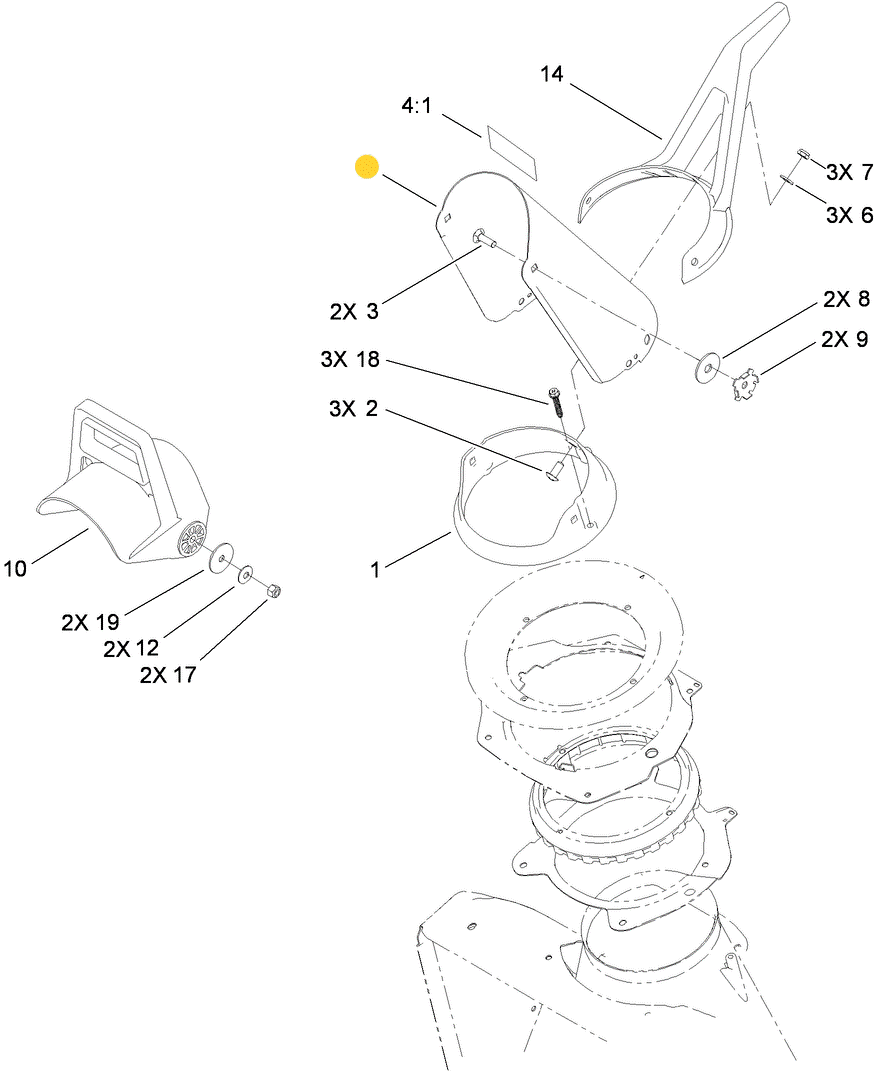 14
4:1
3X 7
3X 6
2X 3
2X 8
2X 9
3X 18
3X 2
10
1
2X 19
2X 12
2X 17