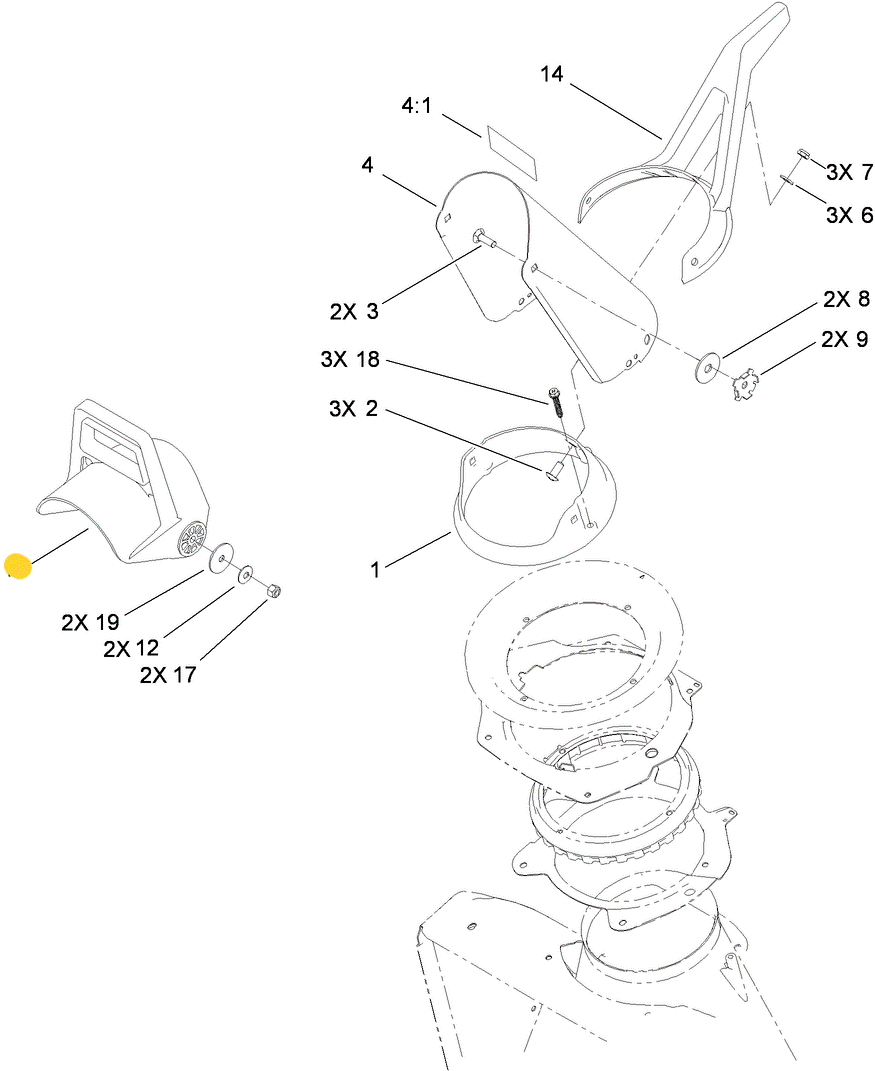 14

4:1

4

3X 7

3X 6

2X 3

2X 8

2X 9

3X 18

3X 2

1

2X 19

2X 12

2X 17