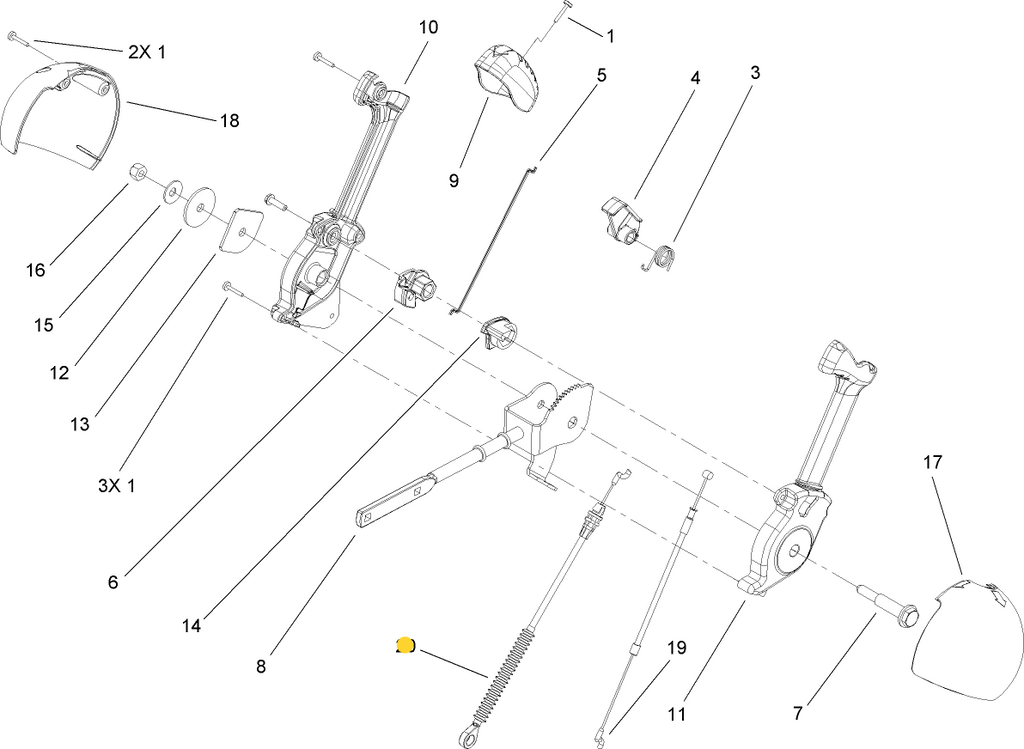 2X 1
10
1
5
4
3
18
9
16
15
12
13
3X 1
6
14
8
17
19
11
7