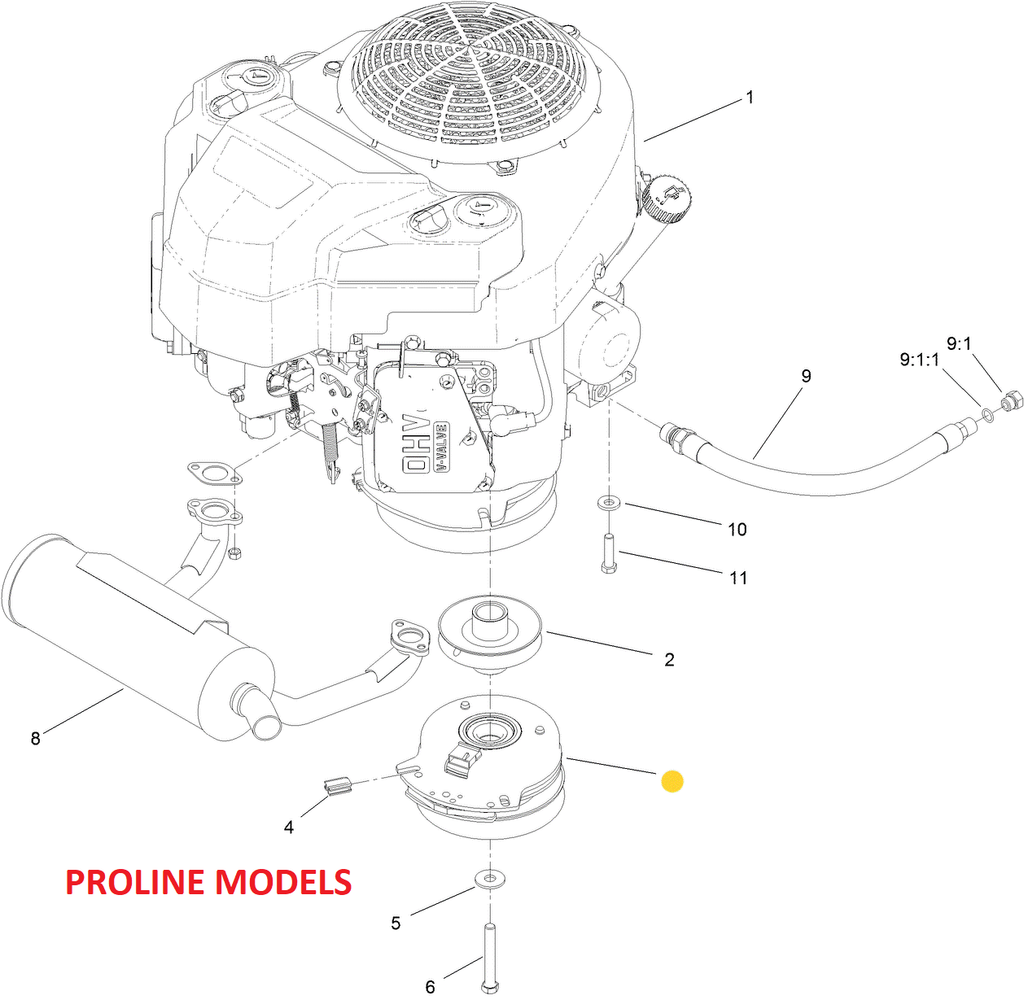 1

9:1

9:1:1

9

OHV

V-VALVE

10

11

2

8

4

PROLINE MODELS

5

6