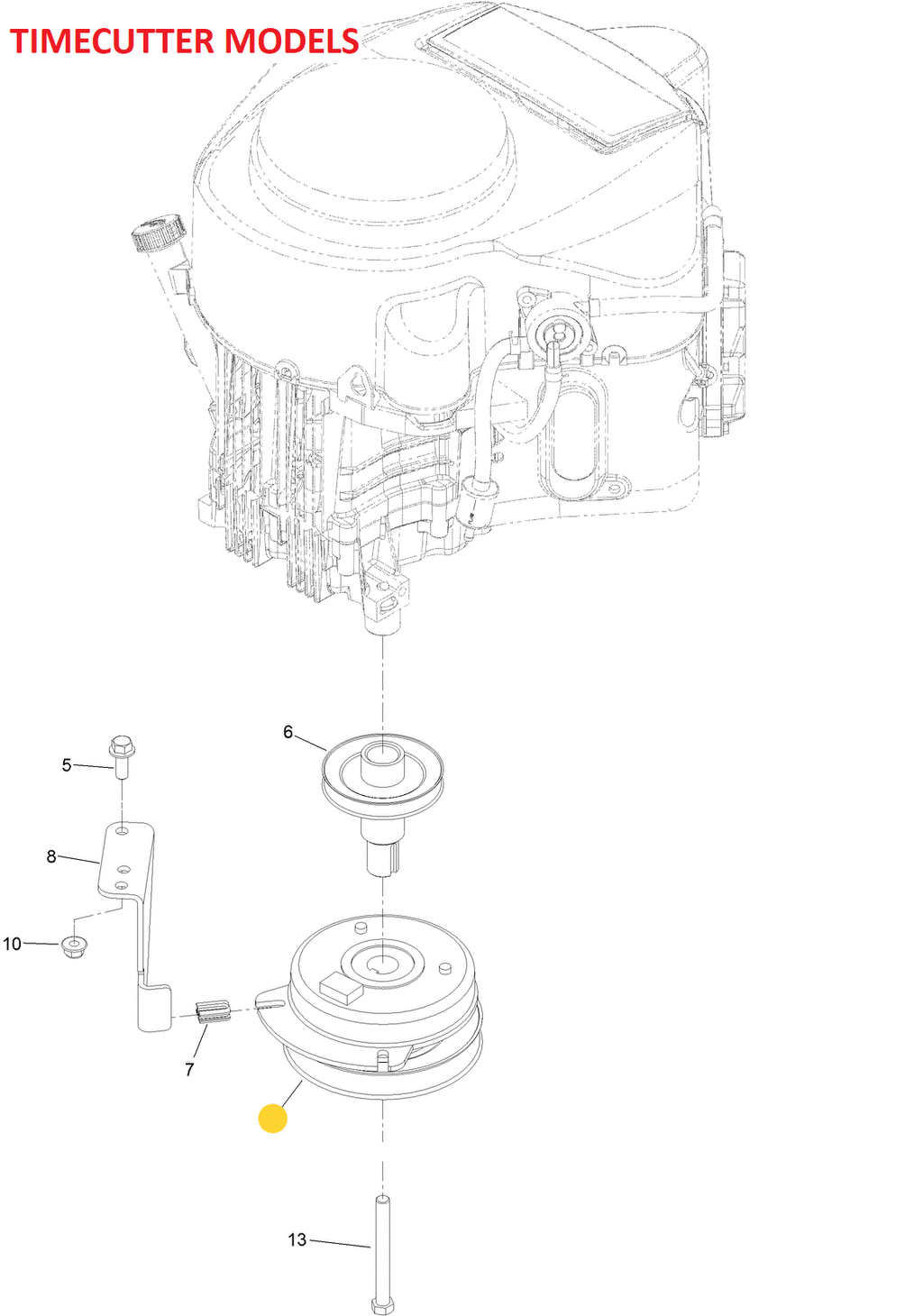 TIMECUTTER MODELS

6

5

8

10

7

13