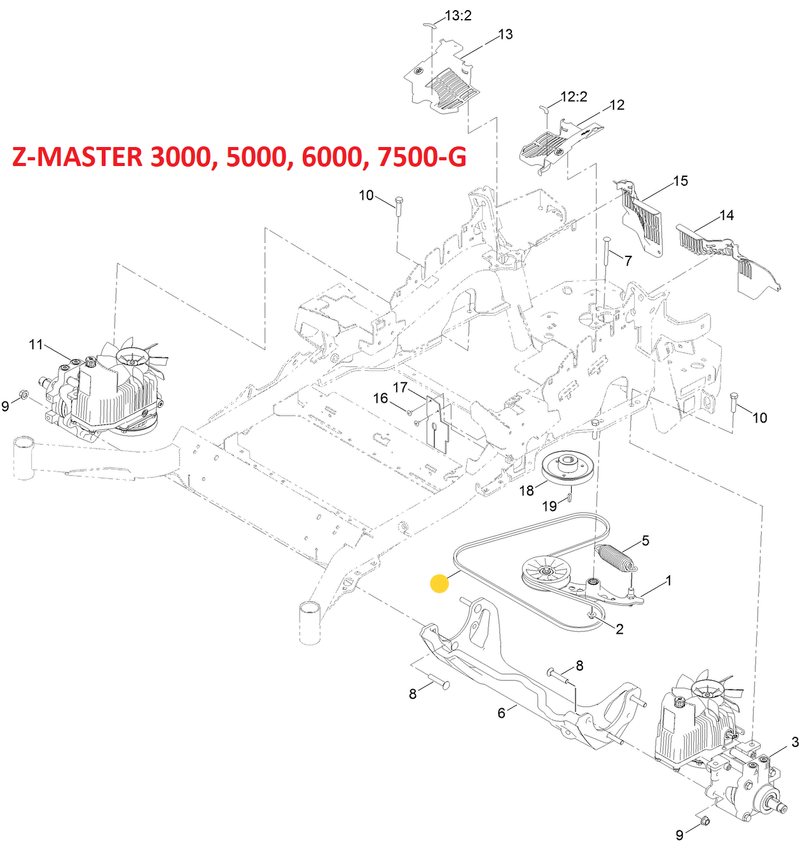 13:2
13
12:2
12
Z-MASTER 3000, 5000, 6000, 7500-G
10
15
14
7
11
9
17
16
10
18
19
5
1
2
8
8
6
3
9