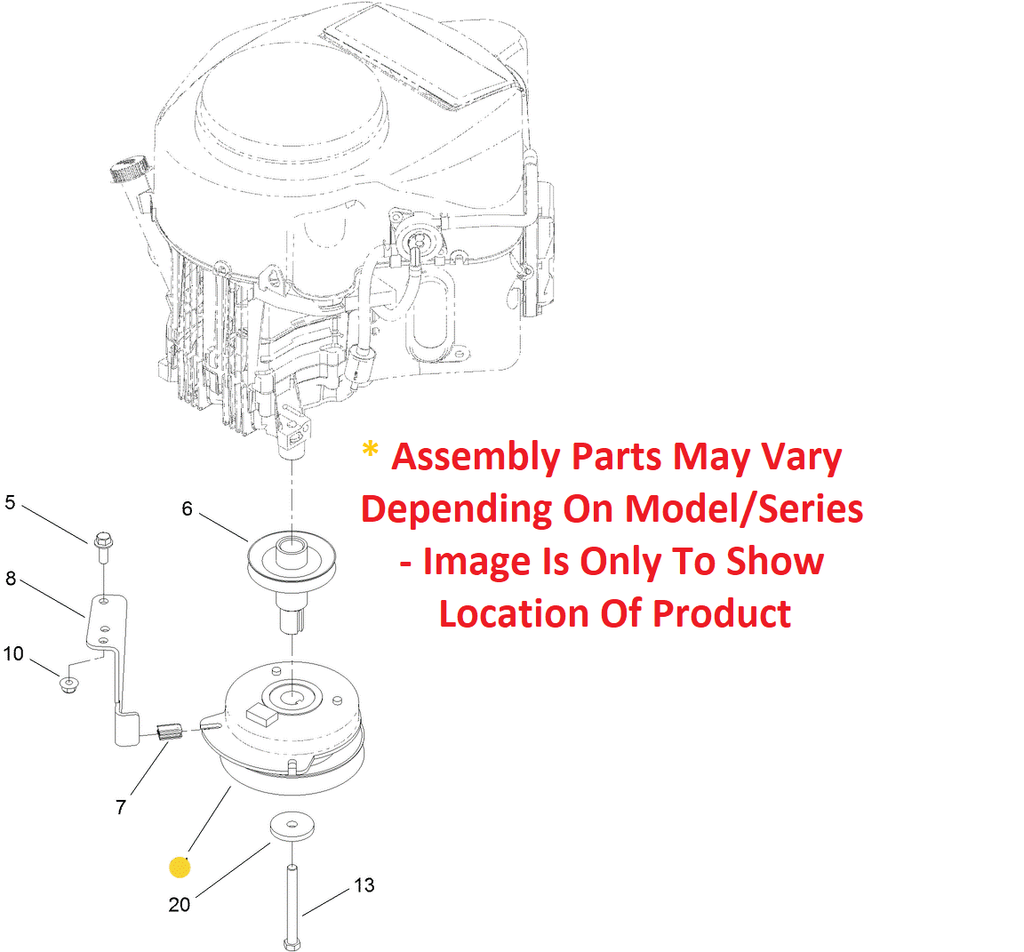 * Assembly Parts May Vary Depending On Model/Series - Image Is Only To Show Location Of Product

5
6
8
10
7
20
13